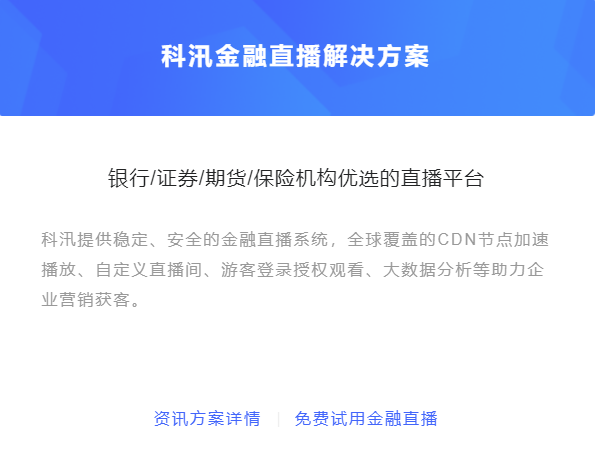 科汛金融直播解决方案

银行/证券/期货/保险机构优选的直播平台

科汛提供稳定、安全的金融直播系统，全球覆盖的CDN节点加速播放、自定义直播间、游客登录授权观看、大数据分析等助力企业营销获客。

资讯方案详情 | 免费试用金融直播